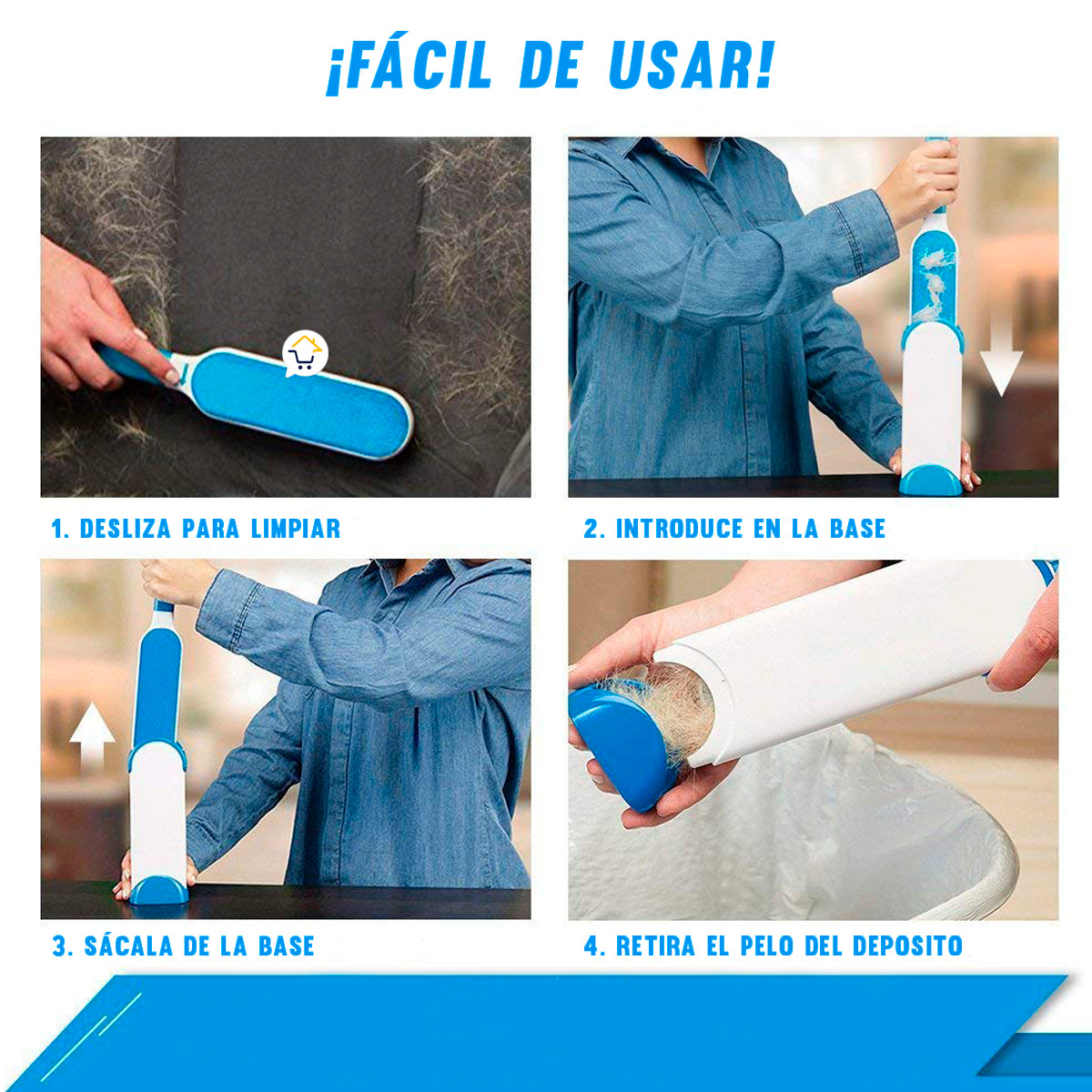 ¡FÁCIL DE USAR!

1. DESLIZA PARA LIMPIAR

2. INTRODUCE EN LA BASE

3. SÁCALA DE LA BASE

4. RETIRA EL PELO DEL DEPOSITO