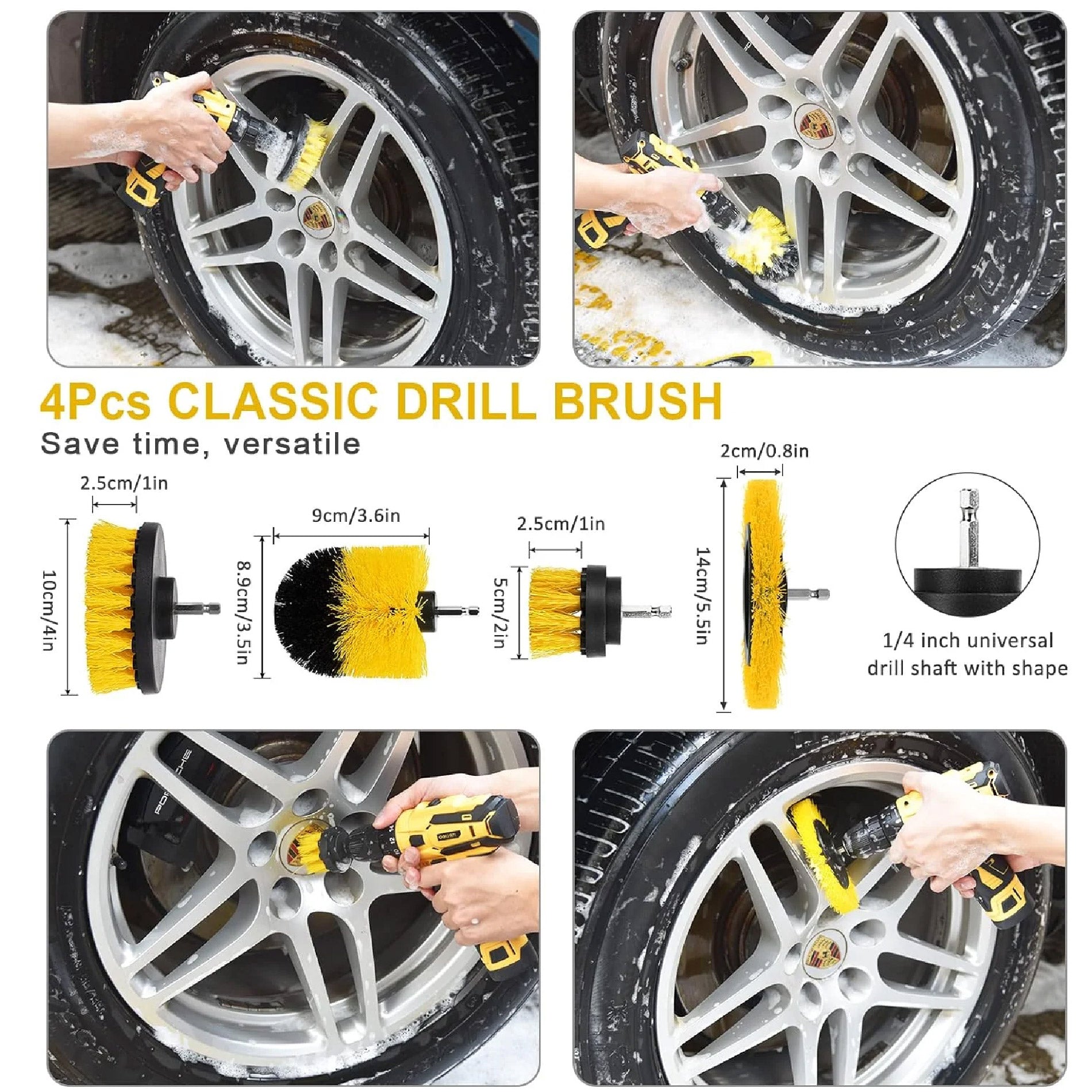 4Pcs CLASSIC DRILL BRUSH

Save time, versatile

2.5cm/1in

10cm/4in

9cm/3.6in

8.9cm/3.5in

2.5cm/1in

5cm/2in

2cm/0.8in

14cm/5.5in

1/4 inch universal drill shaft with shape