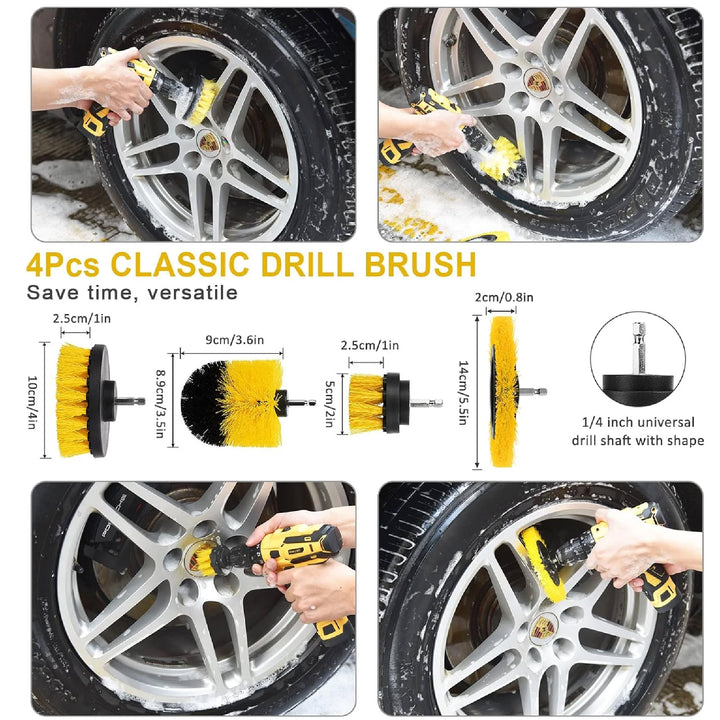 4Pcs CLASSIC DRILL BRUSH
Save time, versatile

2.5cm/1in
10cm/4in

9cm/3.6in
8.9cm/3.5in

2.5cm/1in
5cm/2in

2cm/0.8in
14cm/5.5in

1/4 inch universal drill shaft with shape