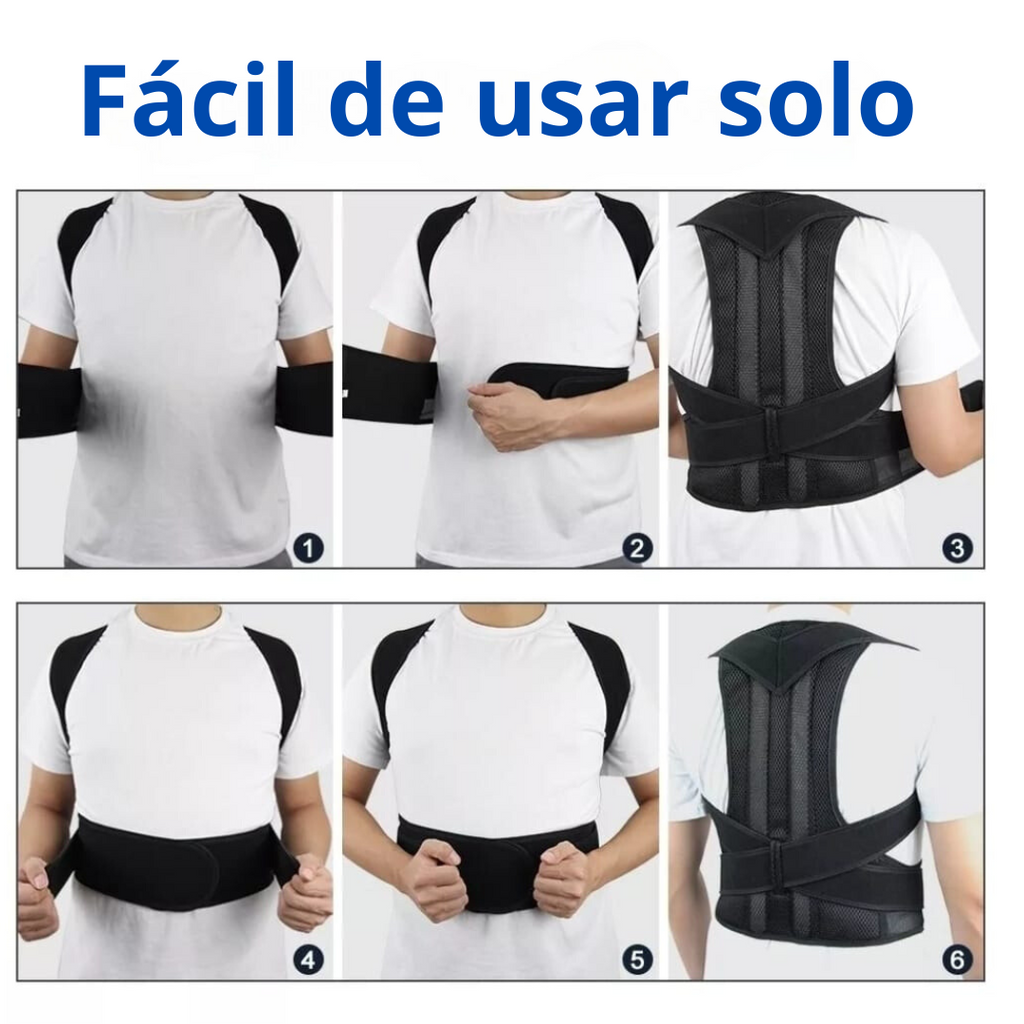 Fácil de usar solo

1

2

3

4

5

6