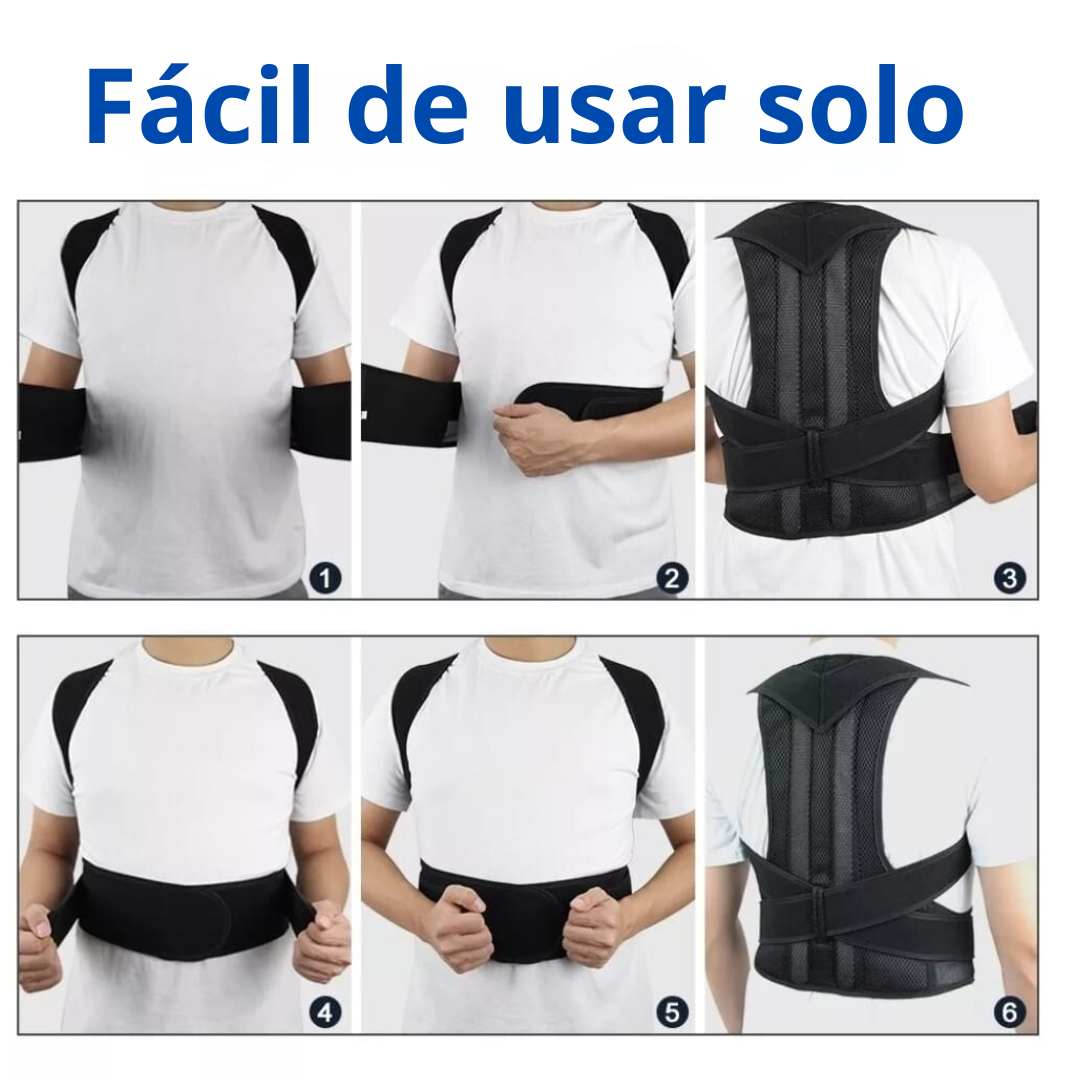 Fácil de usar solo

1

2

3

4

5

6