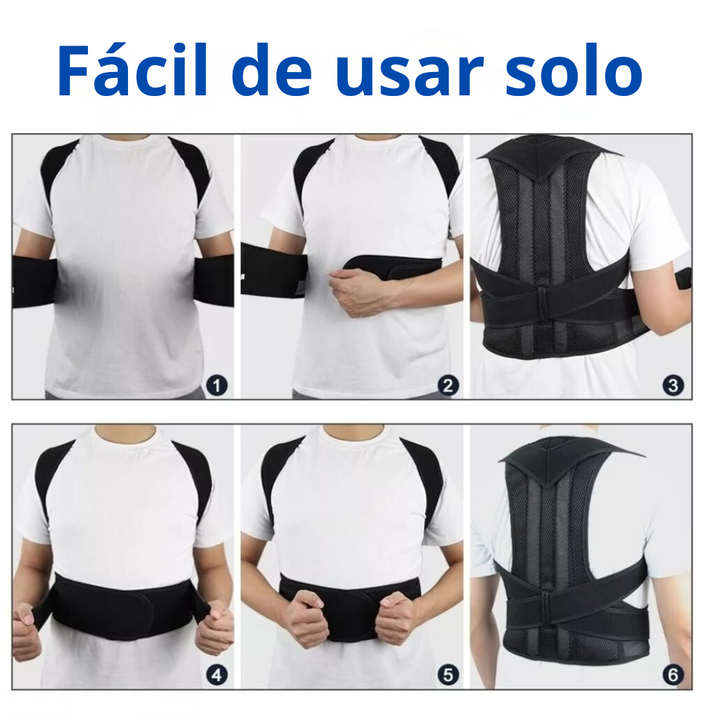 Fácil de usar solo

1

2

3

4

5

6